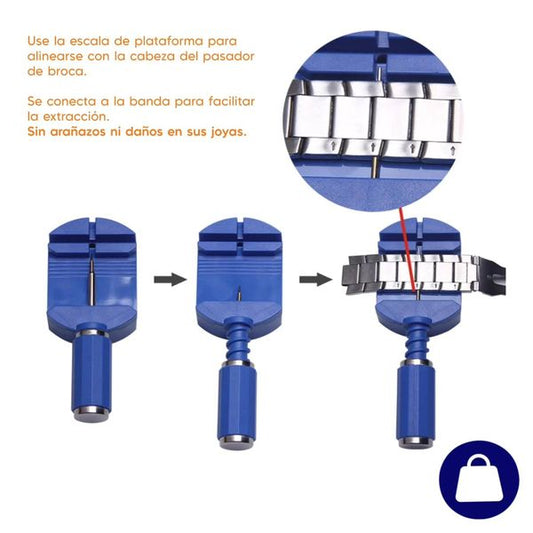 Use la escala de plataforma para alinearse con la cabeza del pasador de broca.

Se conecta a la banda para facilitar la extracción.
Sin arañazos ni daños en sus joyas.